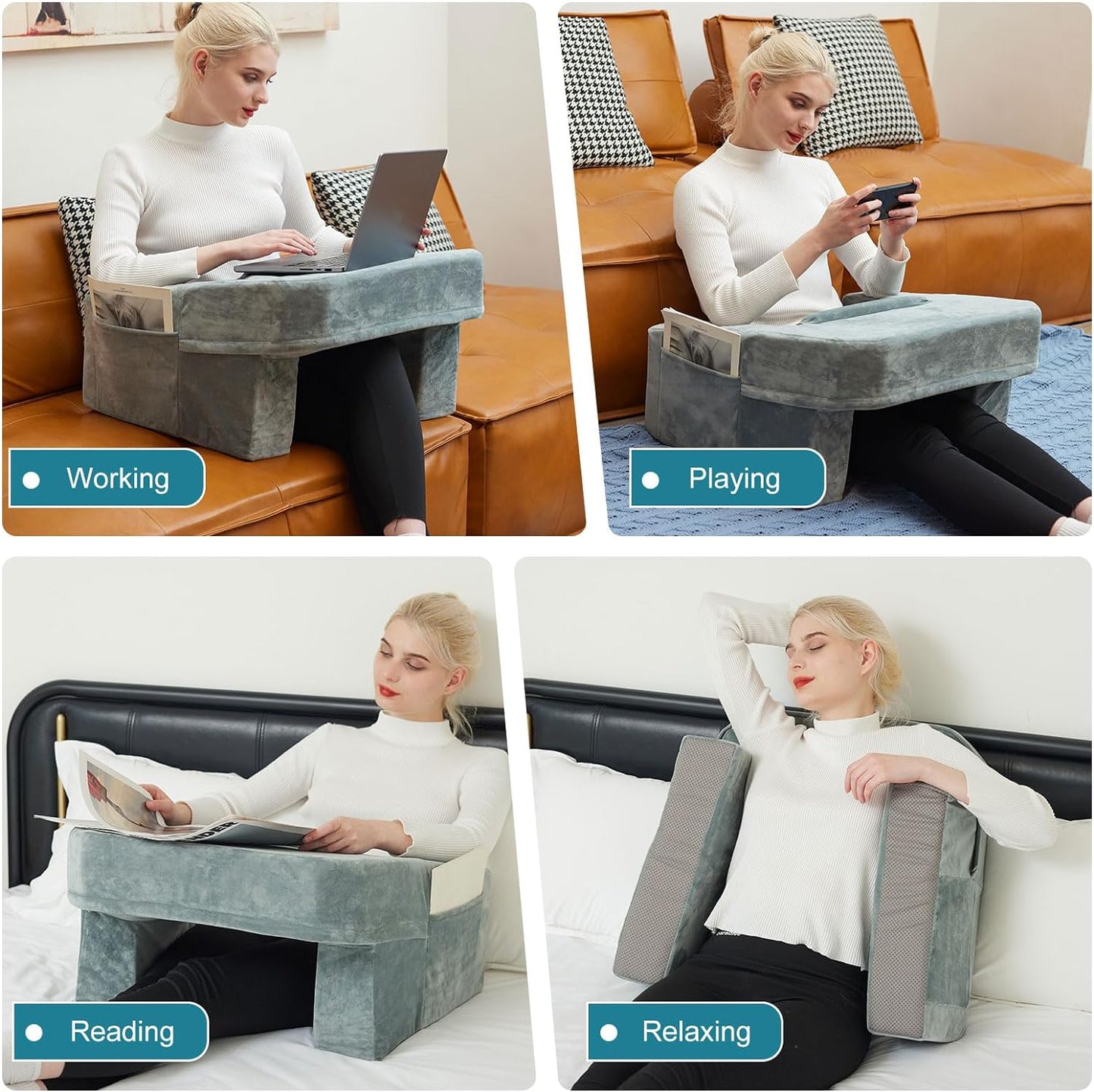 Working

Playing

Reading

Relaxing